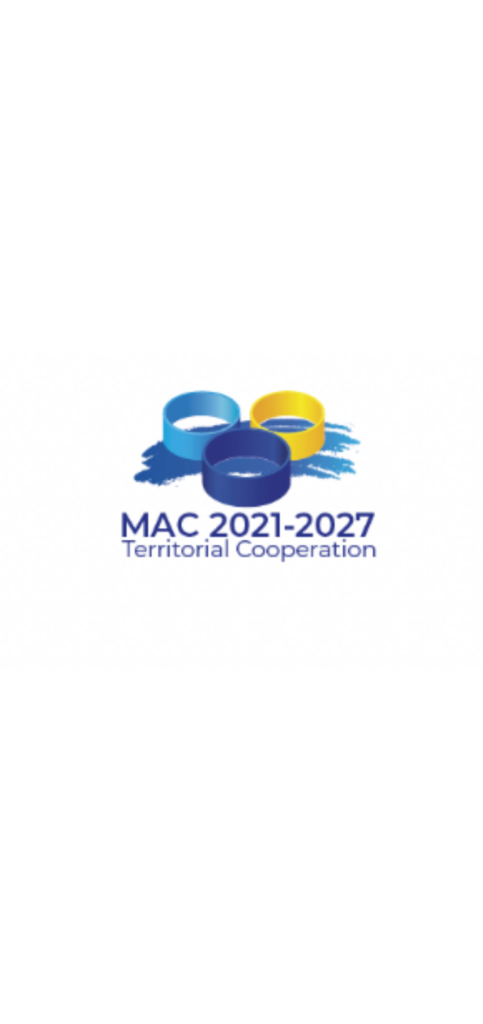 MAC 2021-2027
Territorial Cooperation