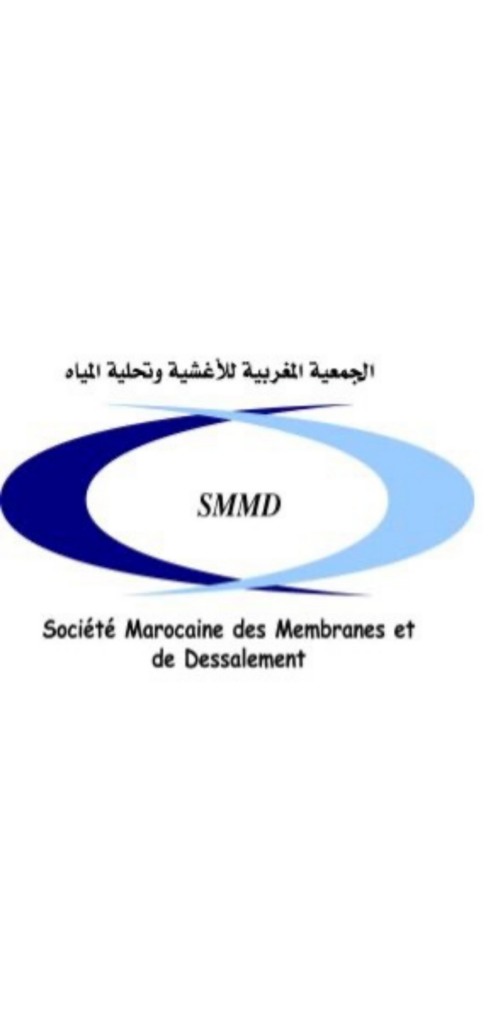 الجمعية المغربية للأغشية وتحلية المياه

SMMD

Société Marocaine des Membranes et de Dessalement